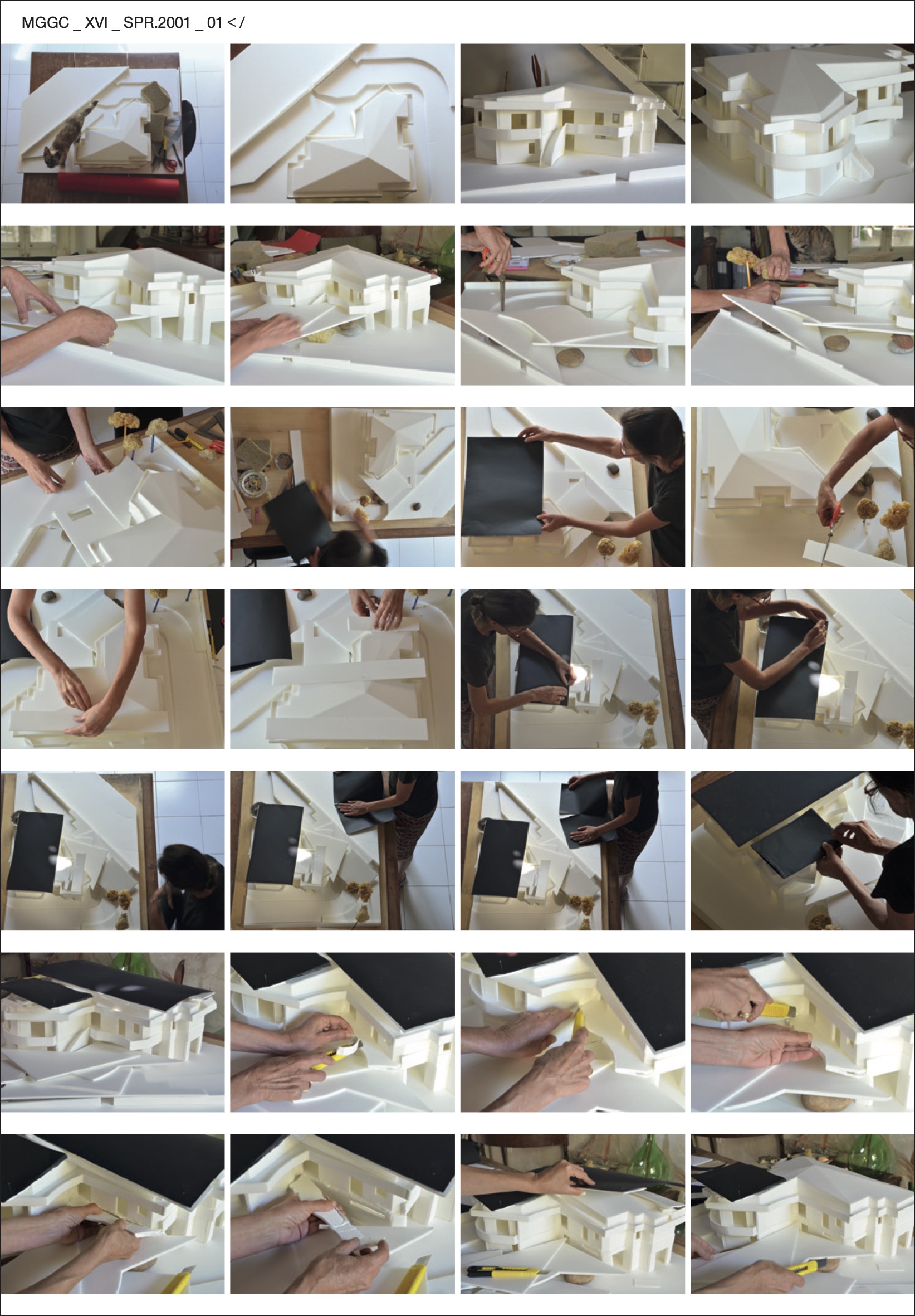 MGGC _ XVI _ SPR.2001 _ 01 < /