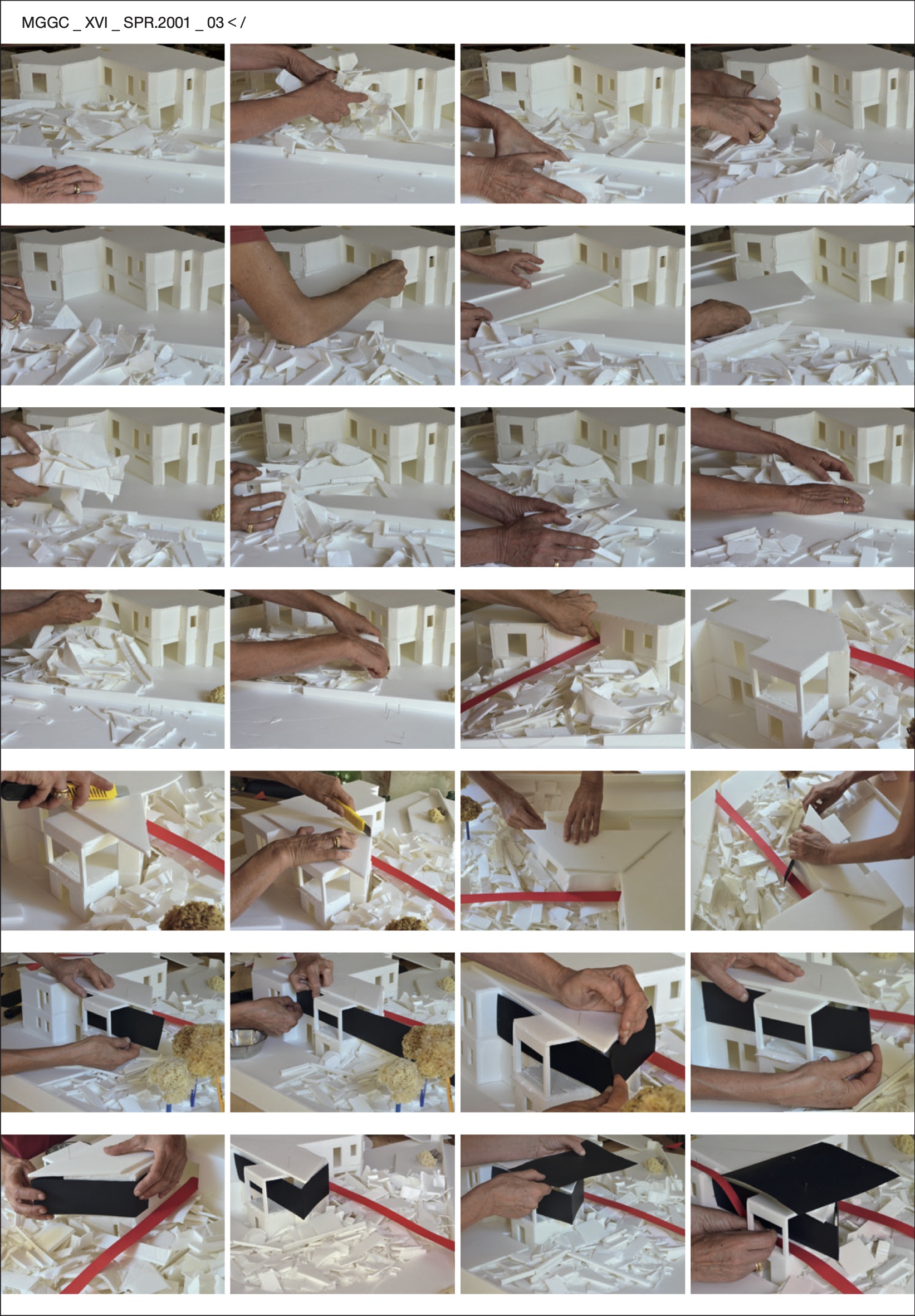 MGGC _ XVI _ SPR.2001 _ 03 < /